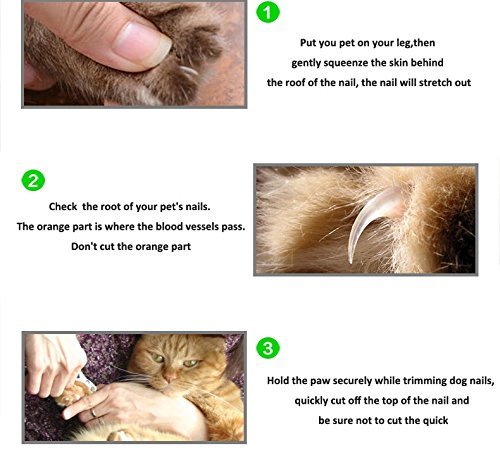 1

Put you pet on your leg,then
gently squeenze the skin behind
the roof of the nail, the nail will stretch out

2

Check the root of your pet's nails.
The orange part is where the blood vessels pass.
Don't cut the orange part

3

Hold the paw securely while trimming dog nails,
quickly cut off the top of the nail and
be sure not to cut the quick